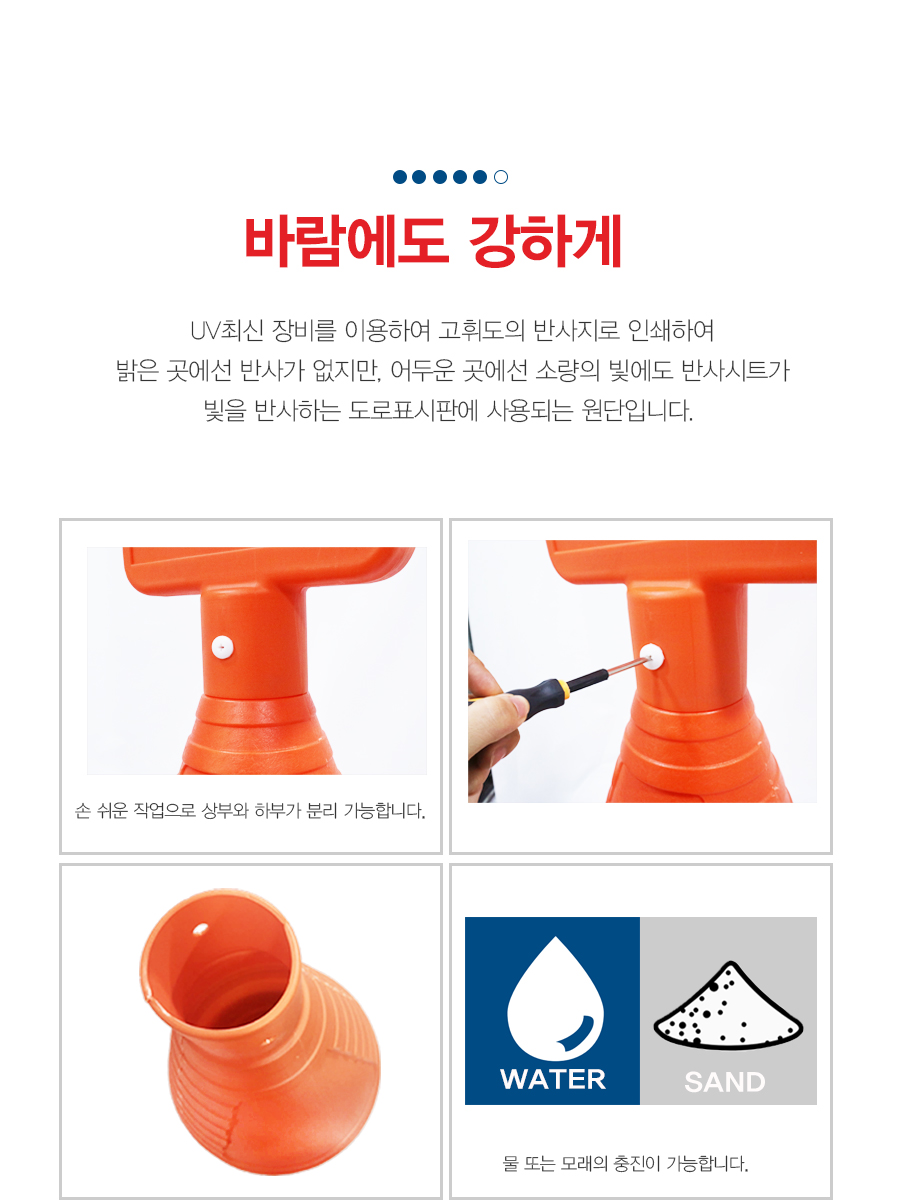 바람에도 강하게

UV최신 장비를 이용하여 고휘도의 반사지로 인쇄하여
밝은 곳에선 반사가 없지만, 어두운 곳에선 소량의 빛에도 반사시트가
빛을 반사하는 도로표시판에 사용되는 원단입니다.

손 쉬운 작업으로 상부와 하부가 분리 가능합니다.

WATER

SAND

물 또는 모래의 충진이 가능합니다.