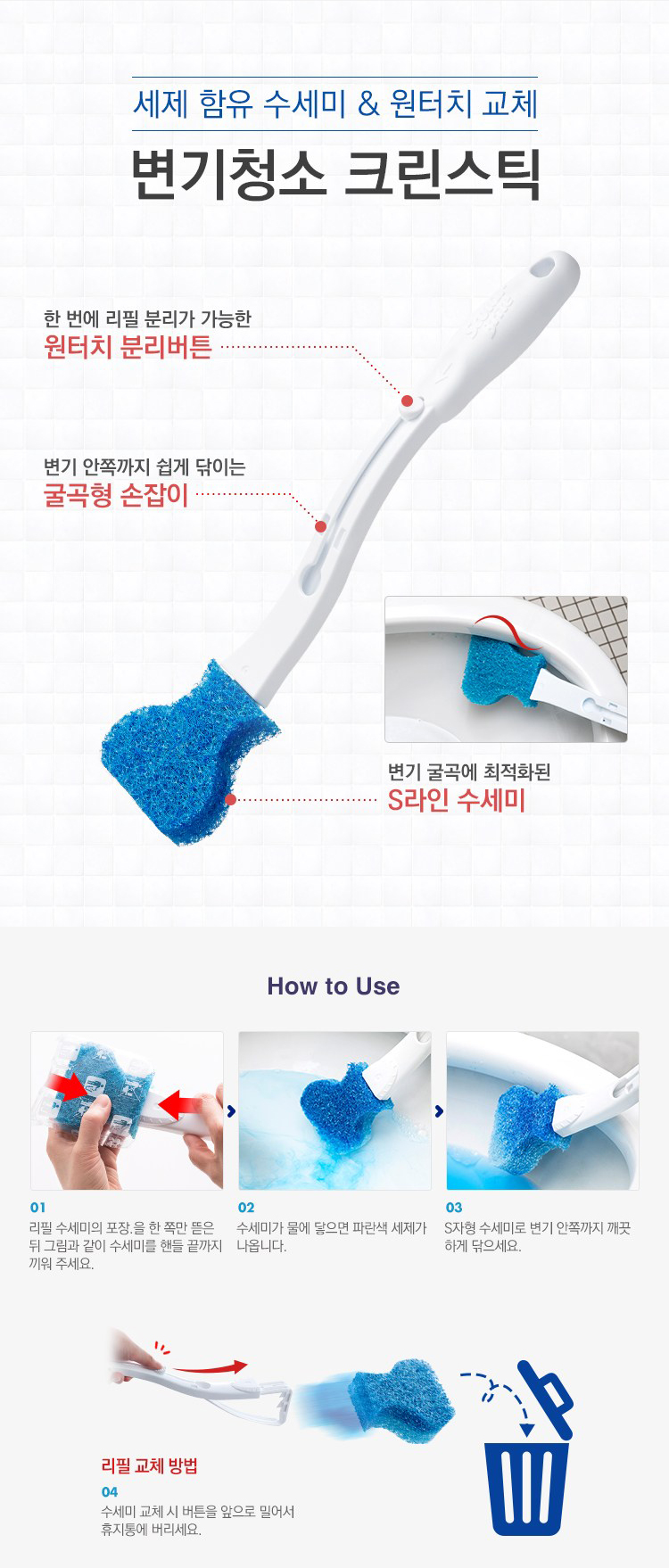 세제 함유 수세미 & 원터치 교체

변기청소 크린스틱

한 번에 리필 분리가 가능한
원터치 분리버튼

변기 안쪽까지 쉽게 닦이는
굴곡형 손잡이

변기 굴곡에 최적화된
S라인 수세미

How to Use

01
리필 수세미의 포장.을 한 쪽만 뜯은 뒤 그림과 같이 수세미를 핸들 끝까지 끼워 주세요.

02
수세미가 물에 닿으면 파란색 세제가 나옵니다.

03
S자형 수세미로 변기 안쪽까지 깨끗하게 닦으세요.

리필 교체 방법
04
수세미 교체 시 버튼을 앞으로 밀어서 휴지통에 버리세요.