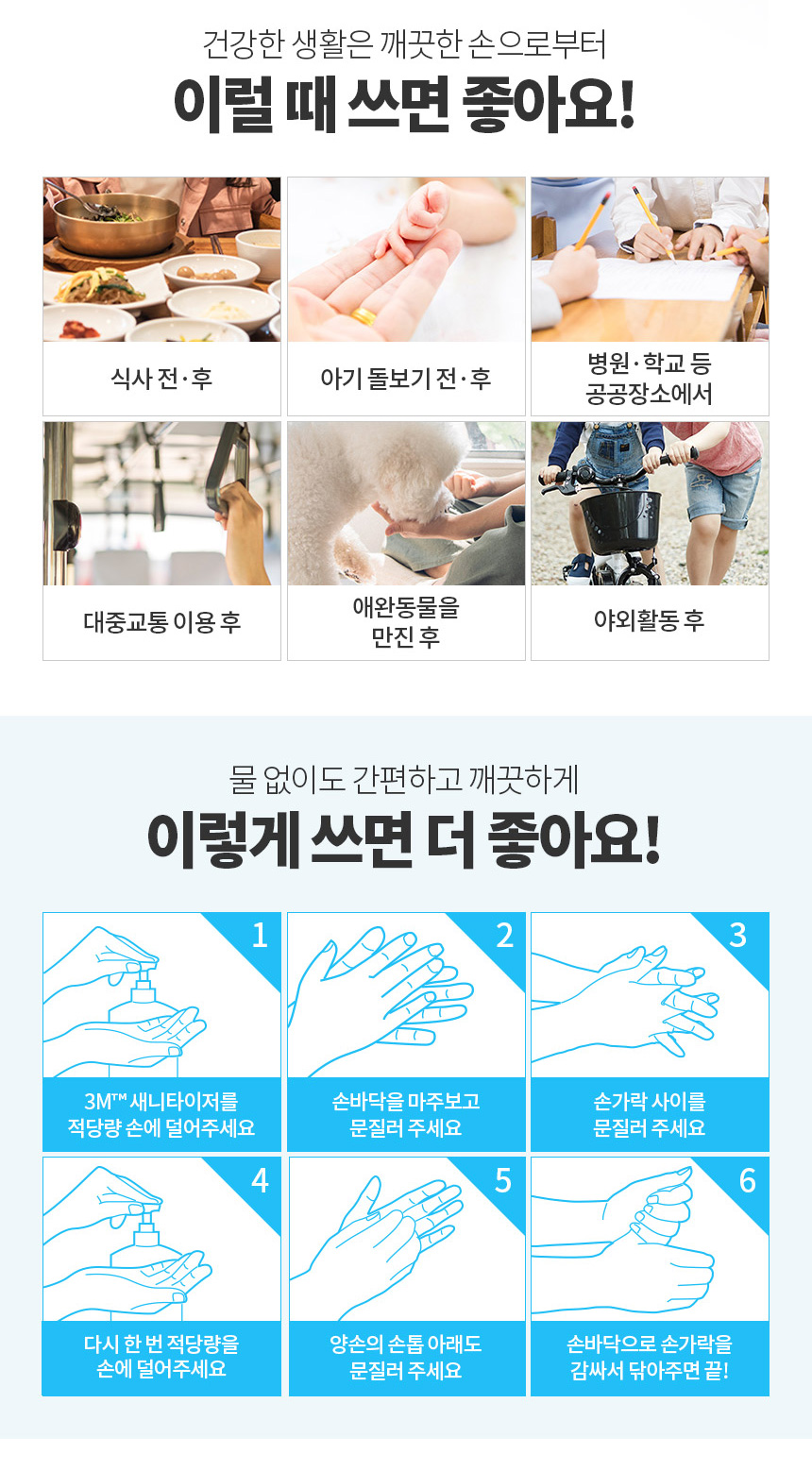 건강한 생활은 깨끗한 손으로부터
이럴 때 쓰면 좋아요!

식사 전·후

아기 돌보기 전·후

병원·학교 등 공공장소에서

대중교통 이용 후

애완동물을 만진 후

야외활동 후

물 없이도 간편하고 깨끗하게
이렇게 쓰면 더 좋아요!

1
3M™ 새니타이저를 적당량 손에 덜어주세요

2
손바닥을 마주보고 문질러 주세요

3
손가락 사이를 문질러 주세요

4
다시 한 번 적당량을 손에 덜어주세요

5
양손의 손톱 아래도 문질러 주세요

6
손바닥으로 손가락을 감싸서 닦아주면 끝!