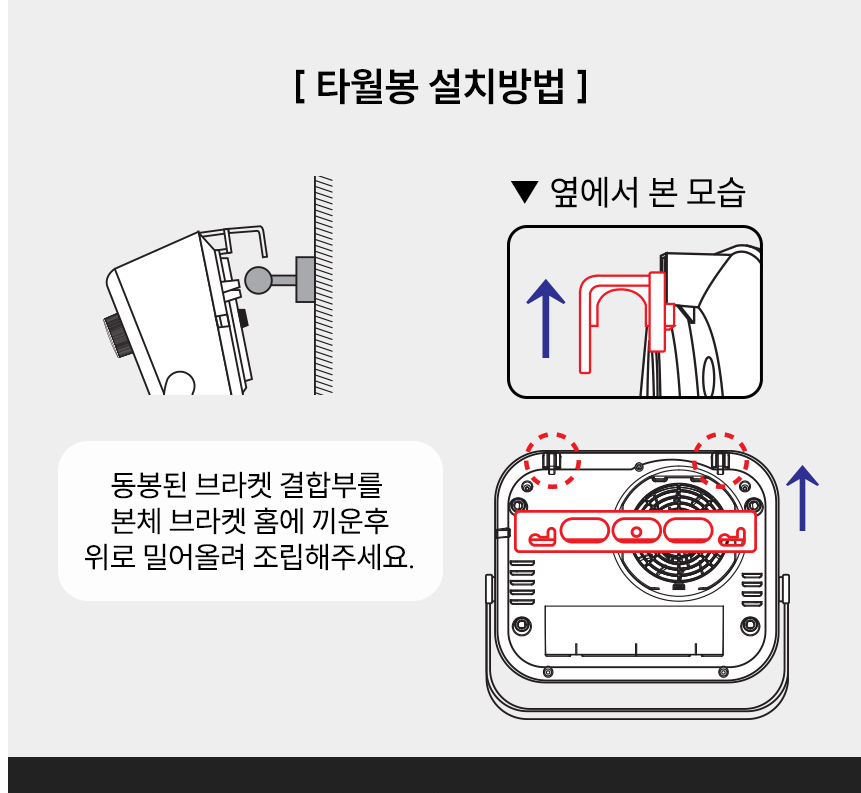 [ 타월봉 설치방법 ]

▼ 옆에서 본 모습

동봉된 브라켓 결합부를
본체 브라켓 홈에 끼운후
위로 밀어올려 조립해주세요.