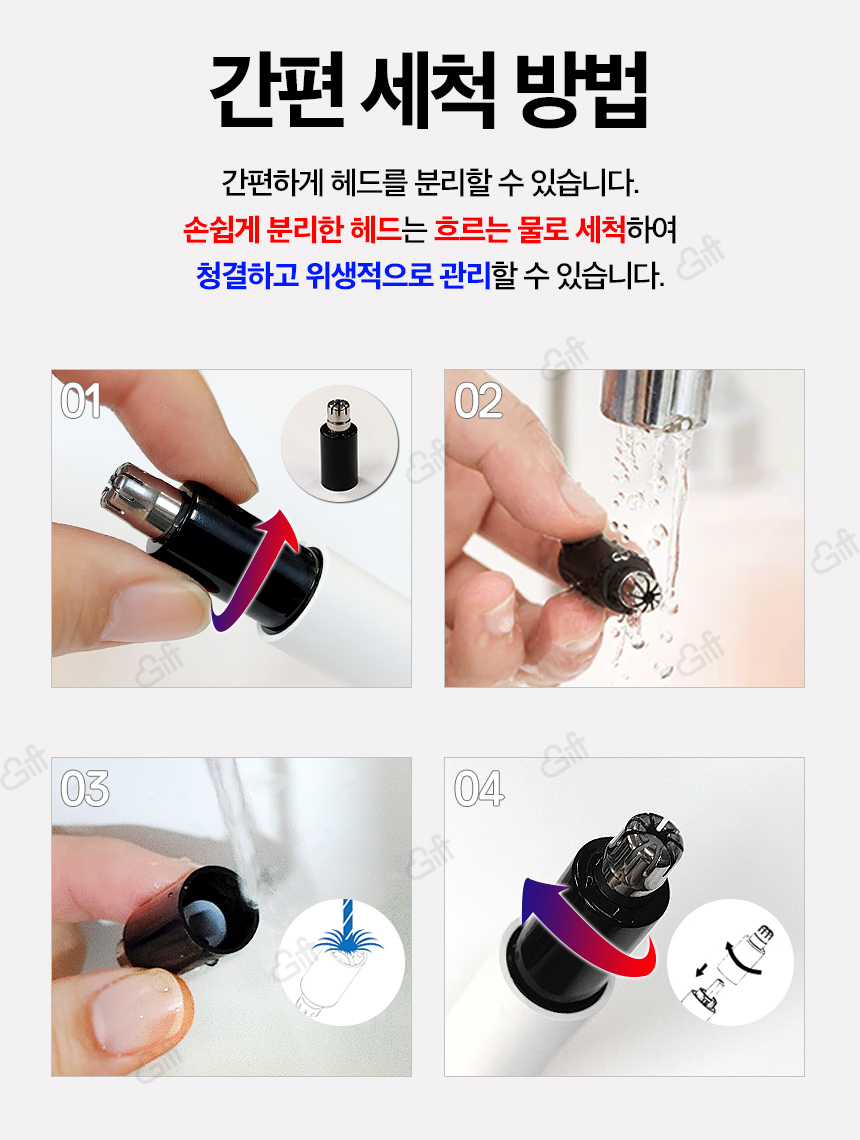 간편 세척 방법

간편하게 헤드를 분리할 수 있습니다.
손쉽게 분리한 헤드는 흐르는 물로 세척하여
청결하고 위생적으로 관리할 수 있습니다.

01

02

03

04